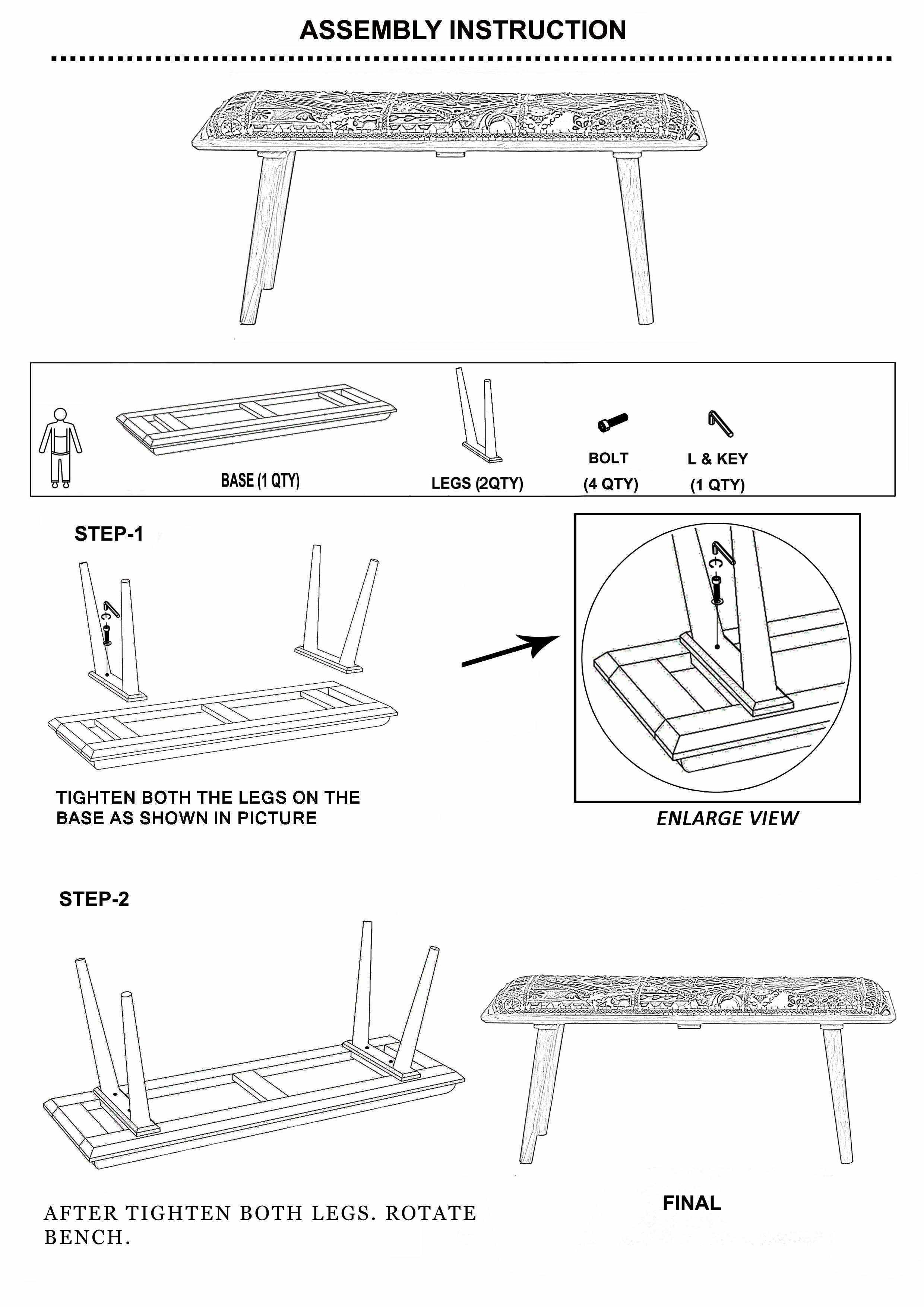 ASSEMBLY INSTRUCTION

BASE (1 QTY)

LEGS (2QTY)

BOLT
(4 QTY)

L & KEY
(1 QTY)

STEP-1

TIGHTEN BOTH THE LEGS ON THE BASE AS SHOWN IN PICTURE

ENLARGE VIEW

STEP-2

AFTER TIGHTEN BOTH LEGS. ROTATE BENCH.

FINAL