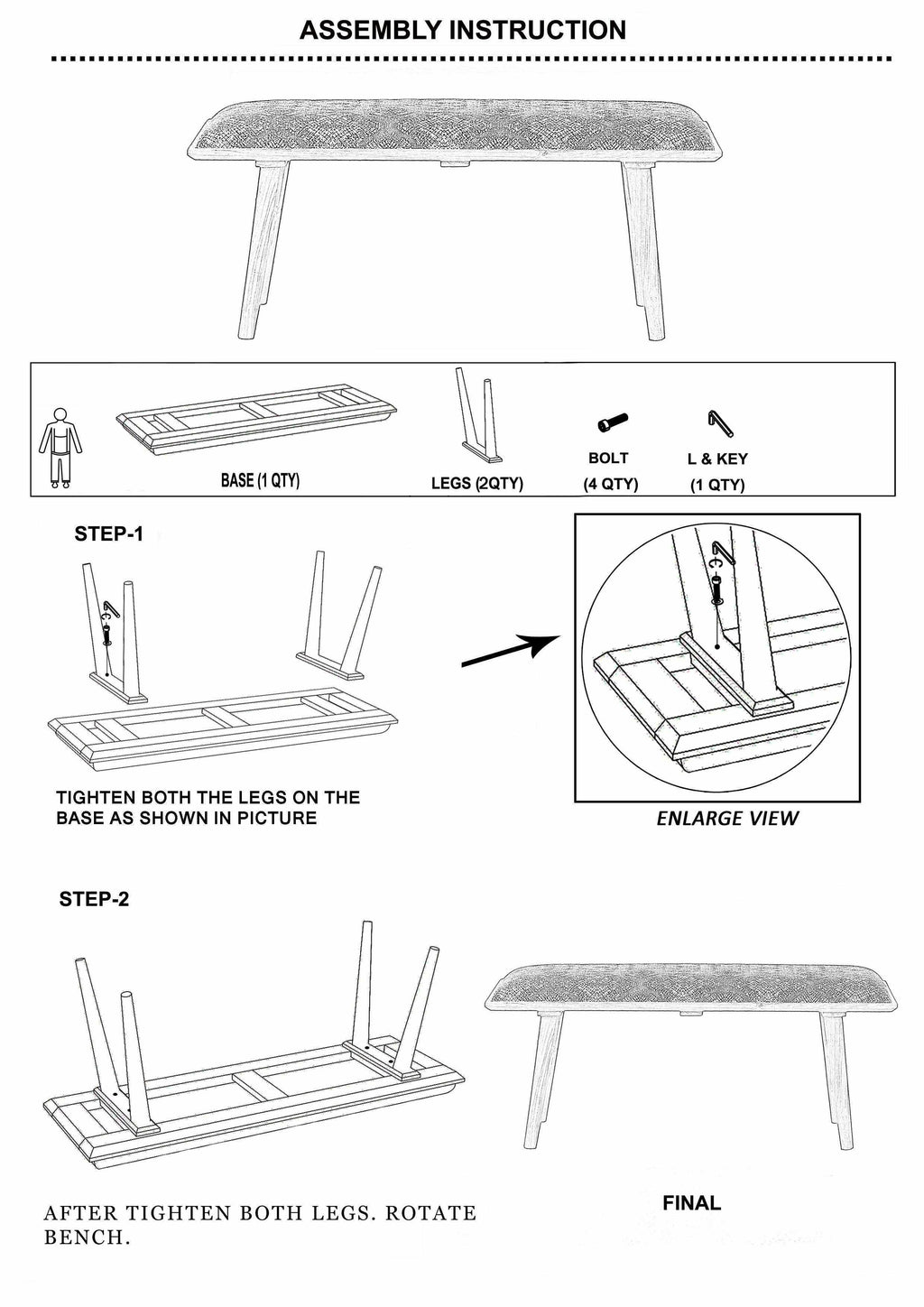 ASSEMBLY INSTRUCTION

BASE (1 QTY)

LEGS (2QTY)

BOLT
(4 QTY)

L & KEY
(1 QTY)

STEP-1

TIGHTEN BOTH THE LEGS ON THE BASE AS SHOWN IN PICTURE

ENLARGE VIEW

STEP-2

AFTER TIGHTEN BOTH LEGS. ROTATE BENCH.

FINAL