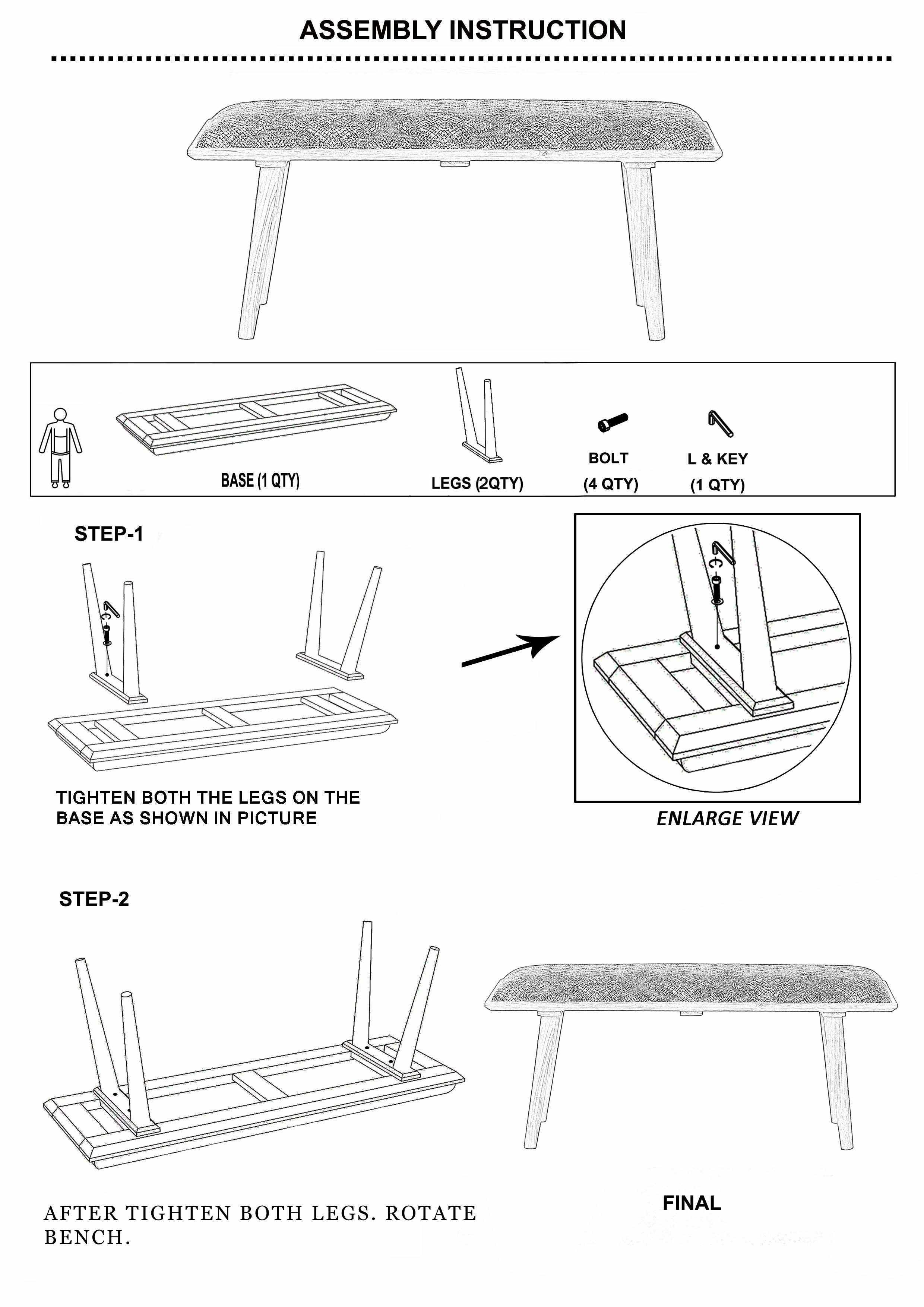 ASSEMBLY INSTRUCTION

BASE (1 QTY)

LEGS (2QTY)

BOLT
(4 QTY)

L & KEY
(1 QTY)

STEP-1

TIGHTEN BOTH THE LEGS ON THE BASE AS SHOWN IN PICTURE

ENLARGE VIEW

STEP-2

AFTER TIGHTEN BOTH LEGS. ROTATE BENCH.

FINAL