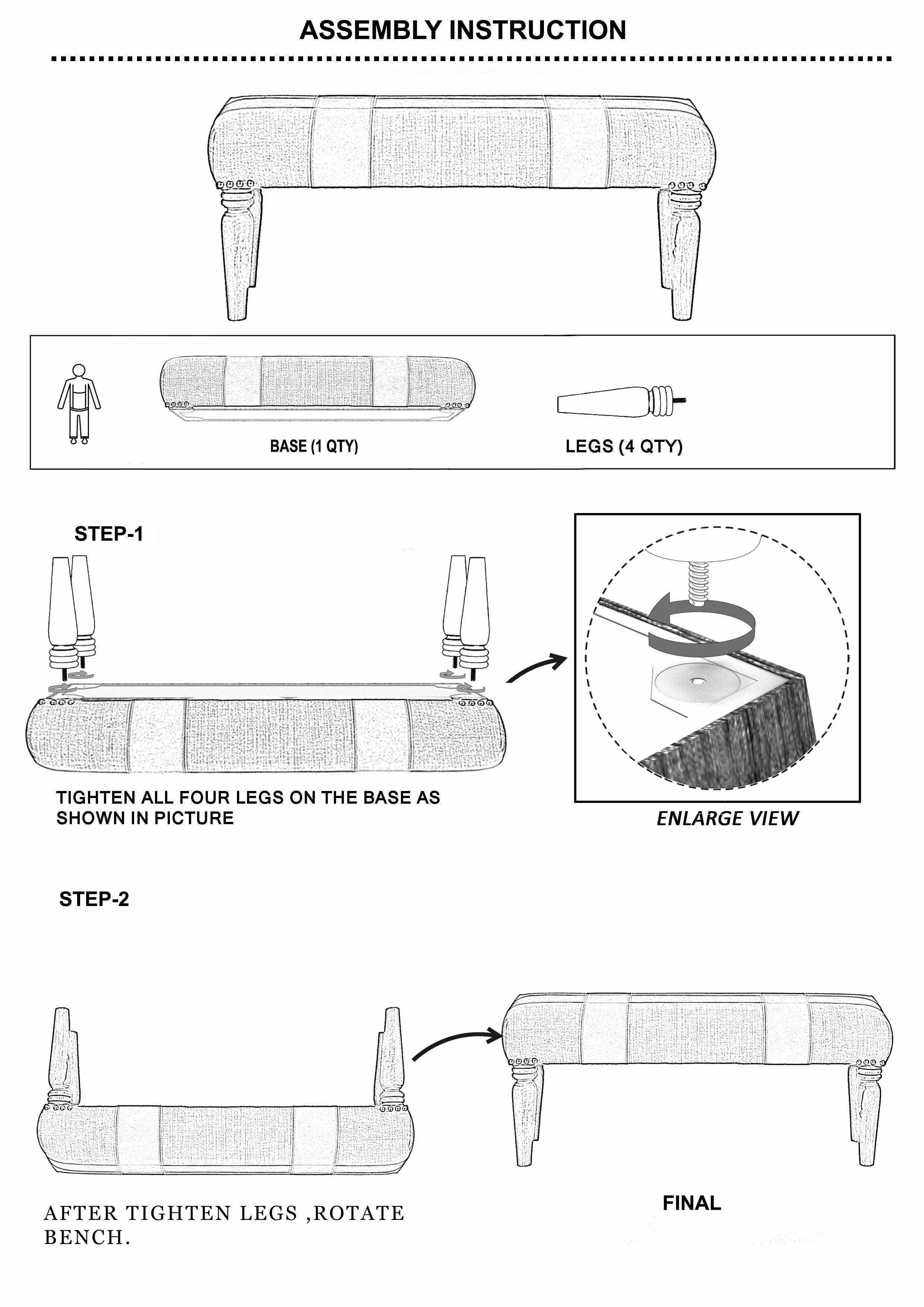 ASSEMBLY INSTRUCTION

BASE (1 QTY)

LEGS (4 QTY)

STEP-1

TIGHTEN ALL FOUR LEGS ON THE BASE AS SHOWN IN PICTURE

ENLARGE VIEW

STEP-2

AFTER TIGHTEN LEGS ,ROTATE BENCH.

FINAL